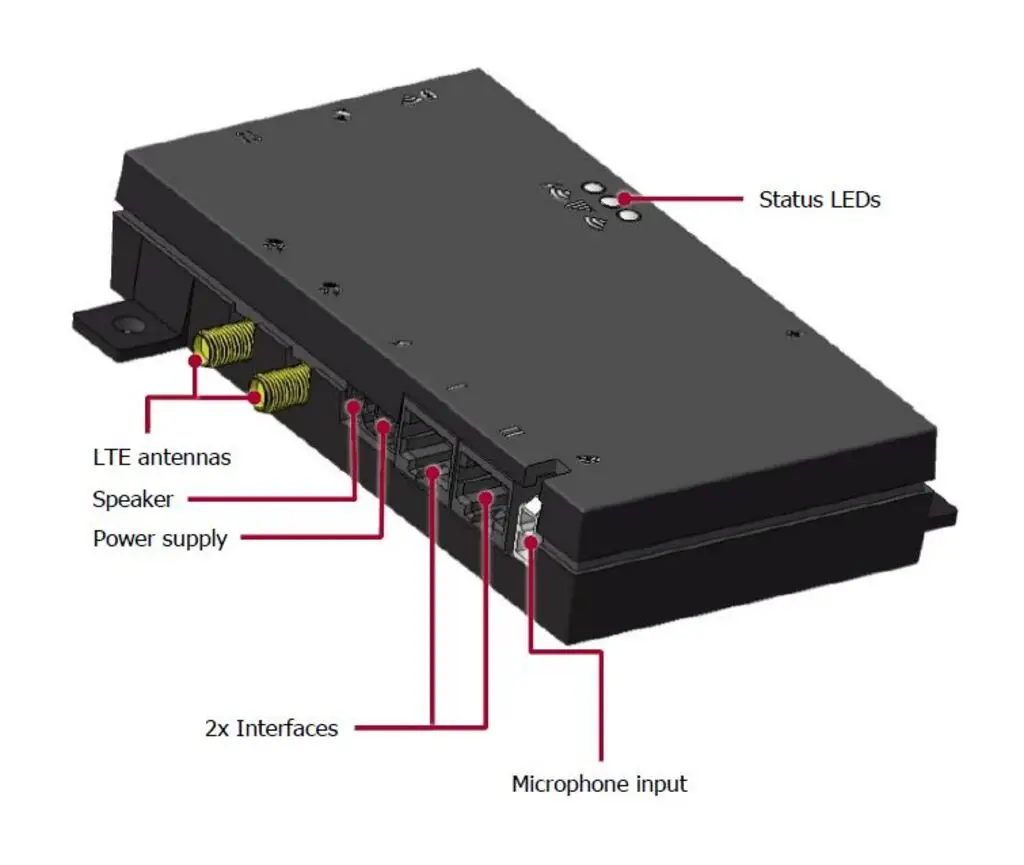 Status LEDs

LTE antennas

Speaker

Power supply

2x Interfaces

Microphone input