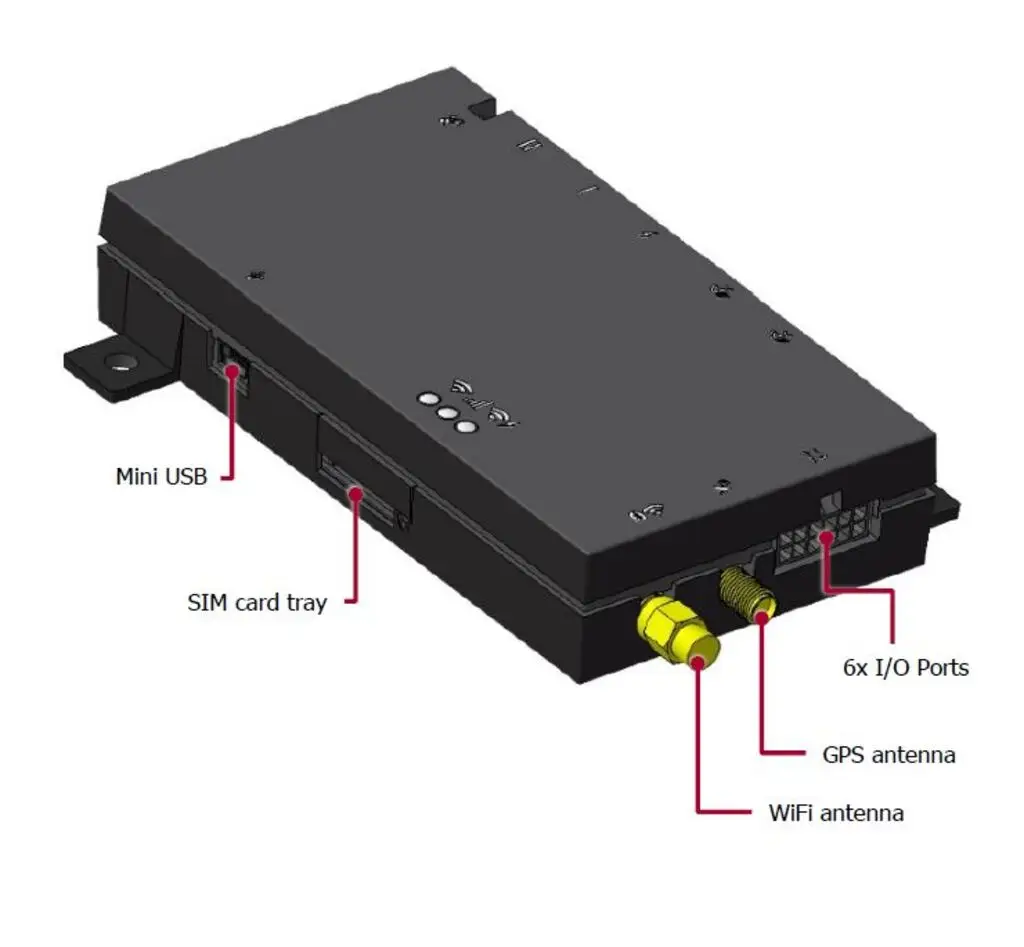 Mini USB

SIM card tray

6x I/O Ports

GPS antenna

WiFi antenna